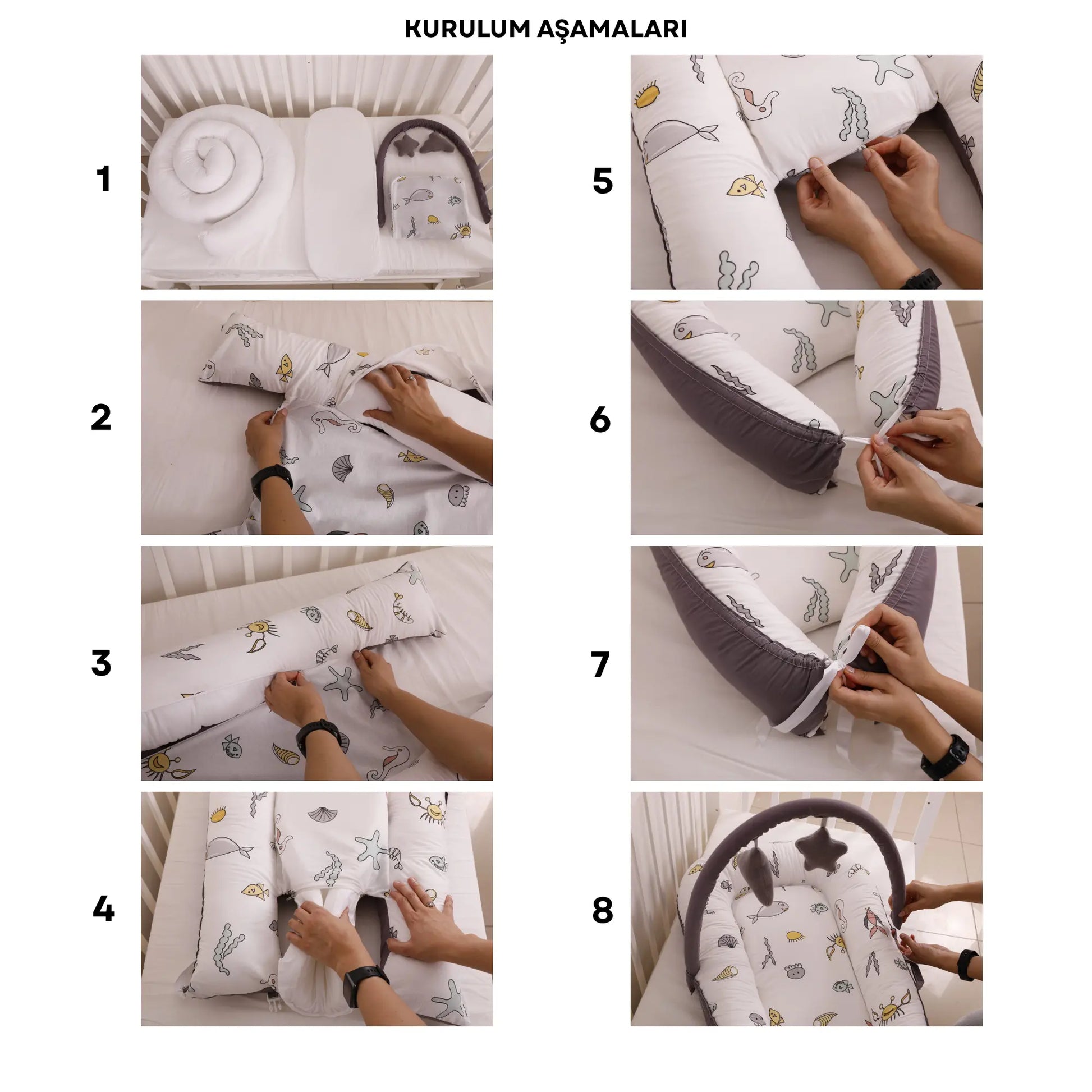 KURULUM AŞAMALARI

1

2

3

4

5

6

7

8